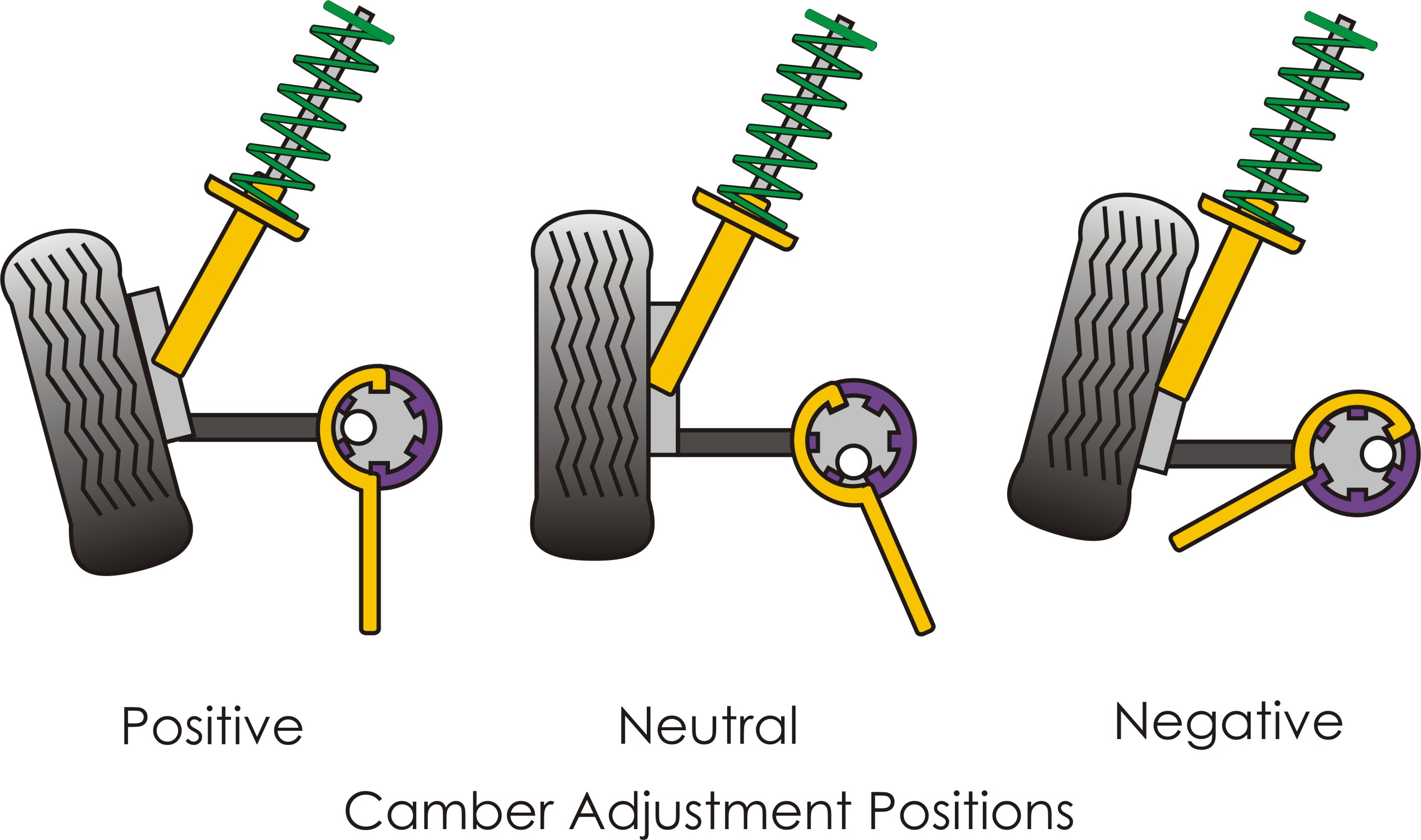 Positive

Neutral

Negative

Camber Adjustment Positions